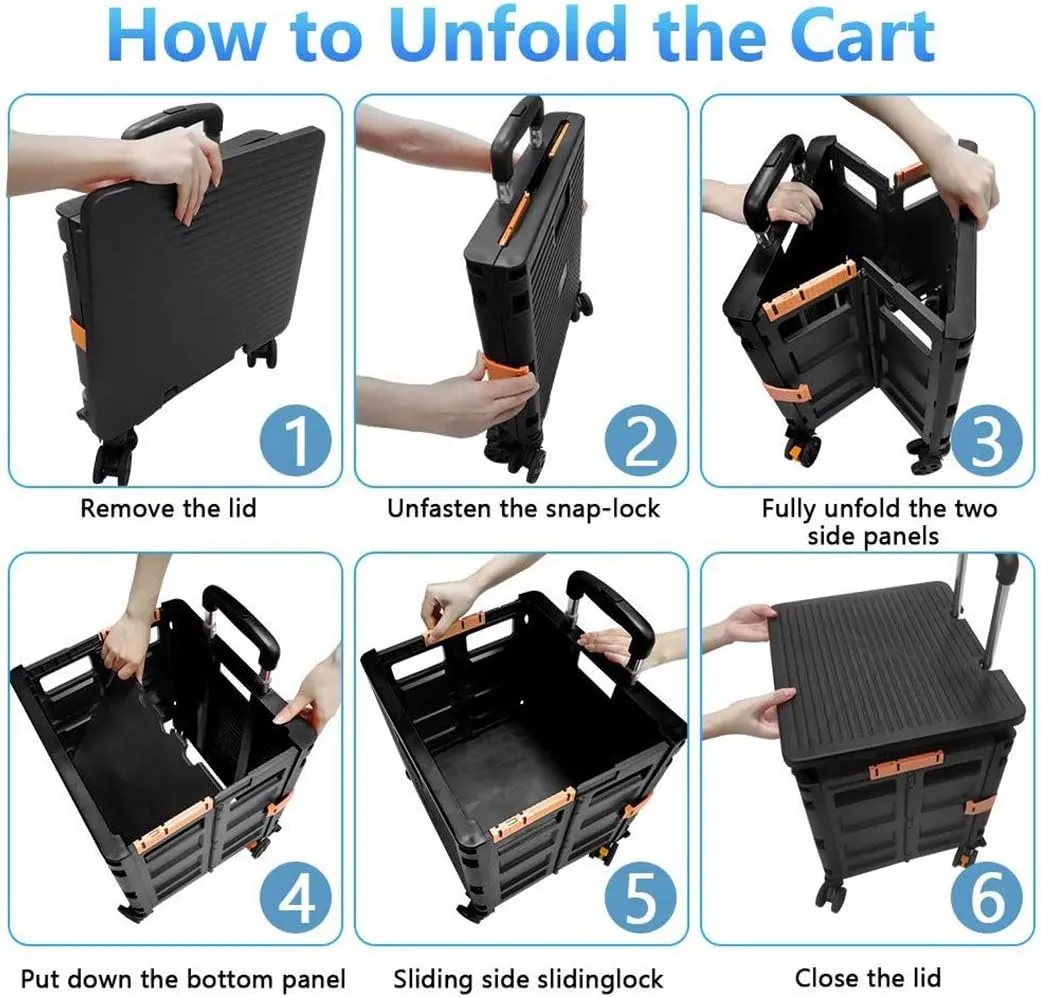 How to Unfold the Cart

1
Remove the lid

2
Unfasten the snap-lock

3
Fully unfold the two side panels

4
Put down the bottom panel

5
Sliding side slidinglock

6
Close the lid