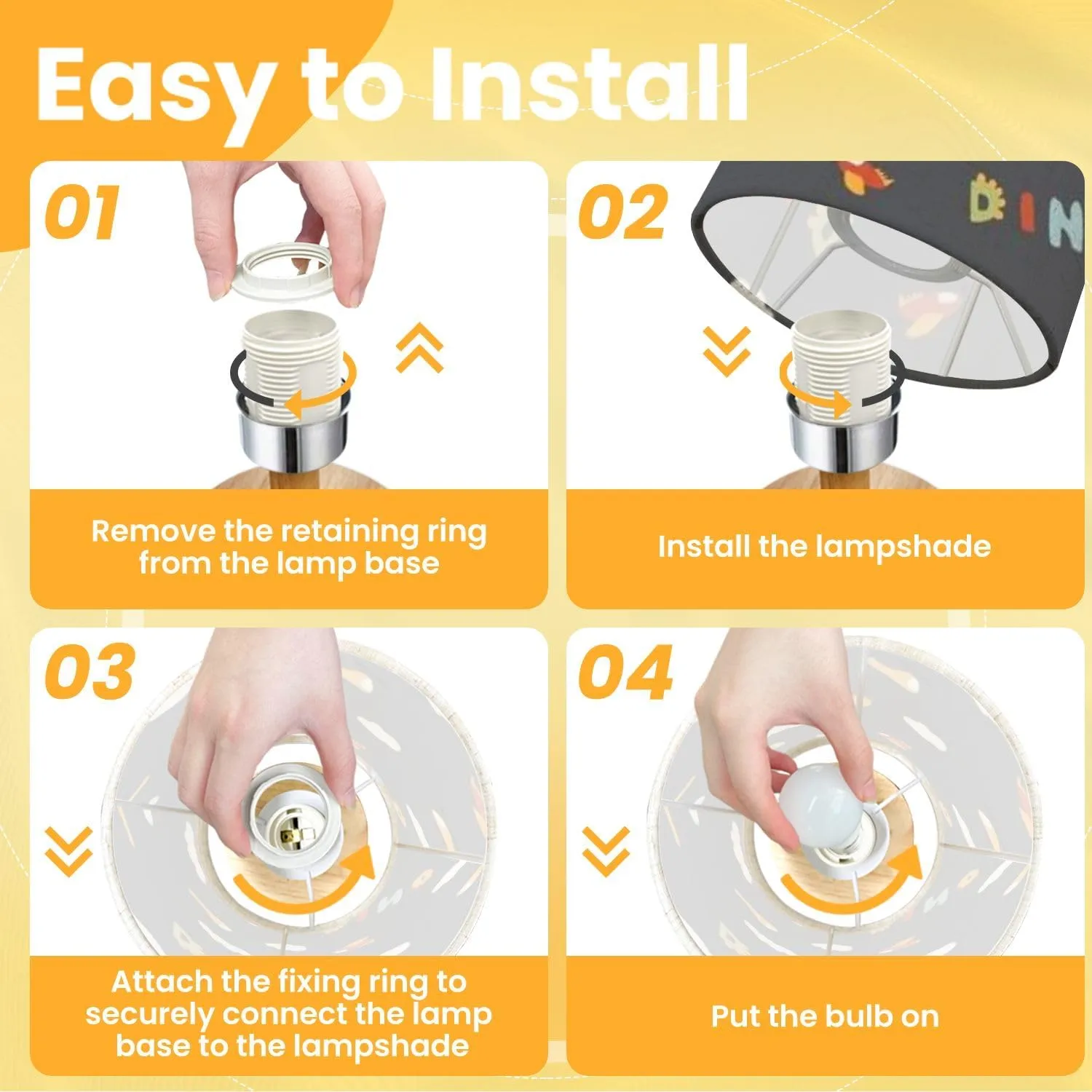 Easy to Install

01

Remove the retaining ring from the lamp base

02

DIN

Install the lampshade

03

Attach the fixing ring to securely connect the lamp base to the lampshade

04

Put the bulb on