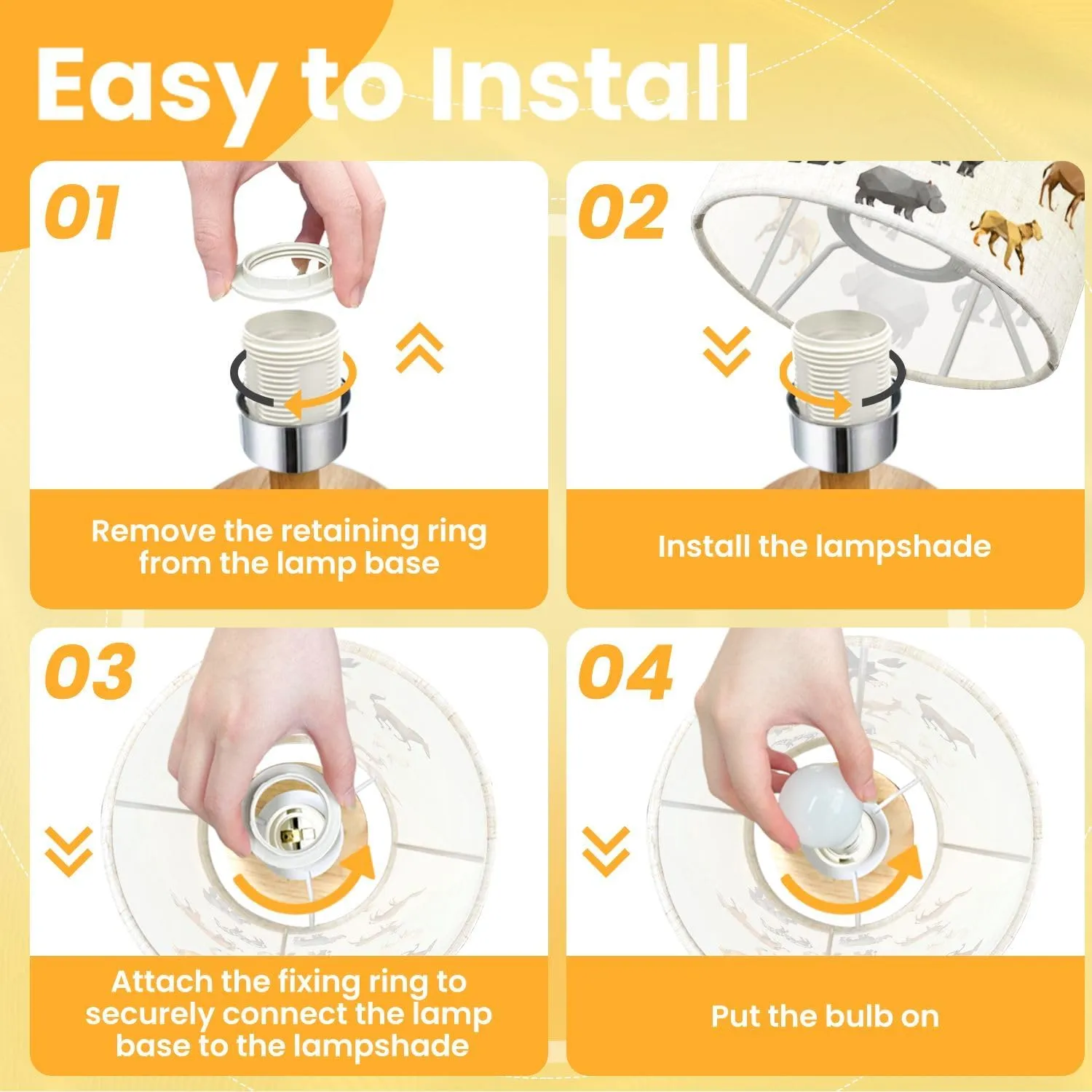 Easy to Install

01

Remove the retaining ring from the lamp base

02

Install the lampshade

03

Attach the fixing ring to securely connect the lamp base to the lampshade

04

Put the bulb on