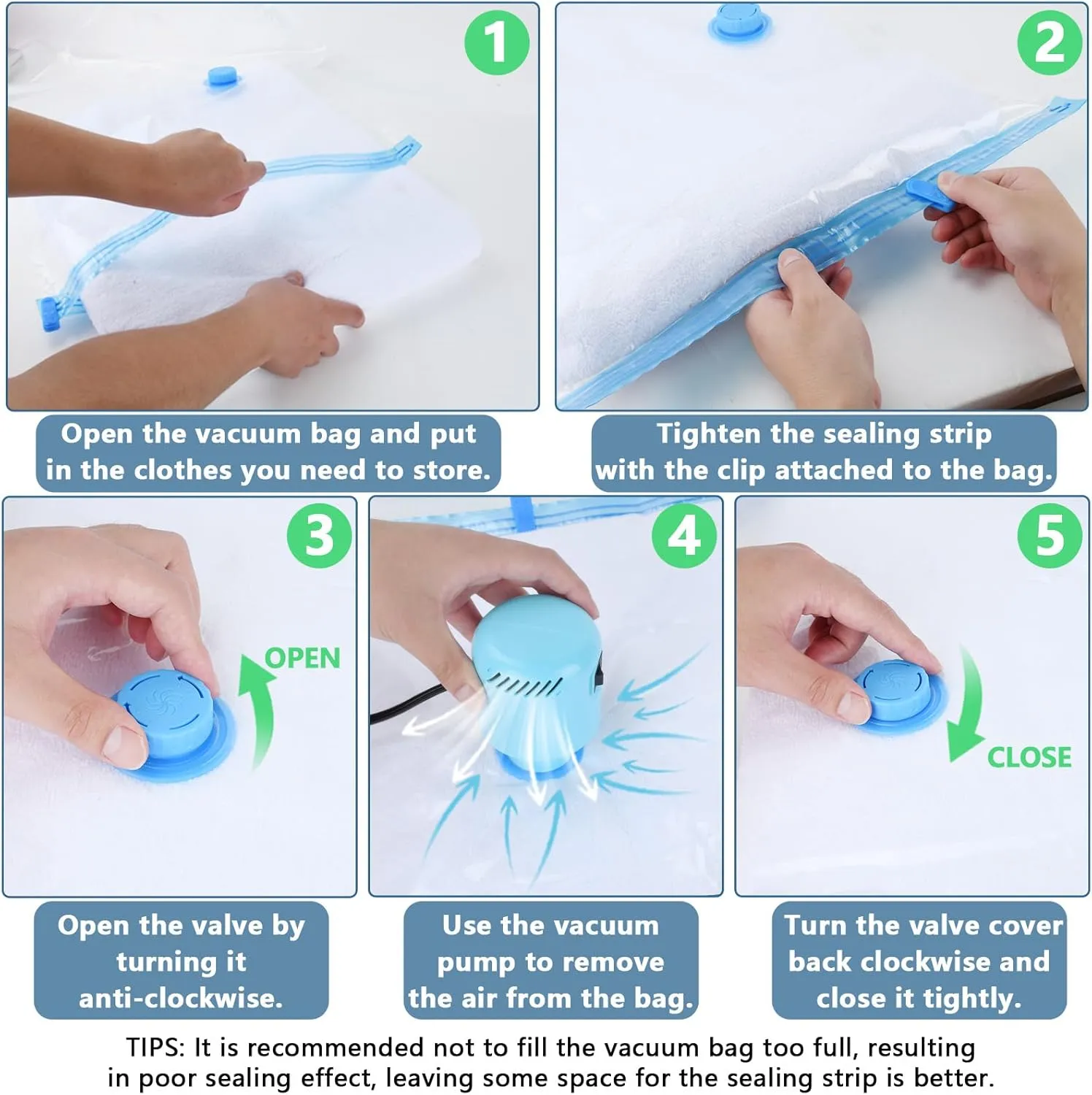 1

Open the vacuum bag and put in the clothes you need to store.

2

Tighten the sealing strip with the clip attached to the bag.

3

OPEN

Open the valve by turning it anti-clockwise.

4

Use the vacuum pump to remove the air from the bag.

5

CLOSE

Turn the valve cover back clockwise and close it tightly.

TIPS: It is recommended not to fill the vacuum bag too full, resulting in poor sealing effect, leaving some space for the sealing strip is better.